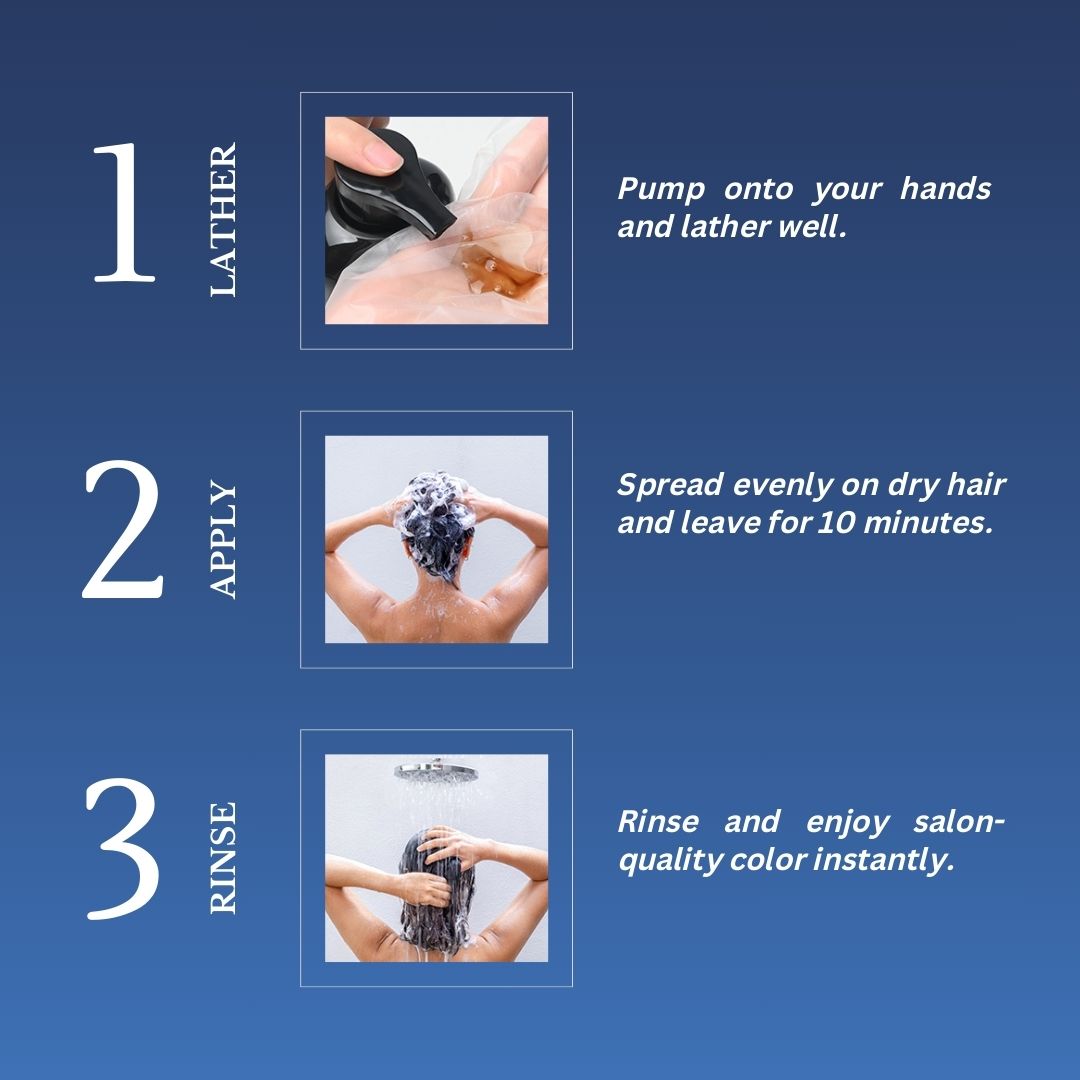 1 LATHER

Pump onto your hands and lather well.

2 APPLY

Spread evenly on dry hair and leave for 10 minutes.

3 RINSE

Rinse and enjoy salon-quality color instantly.